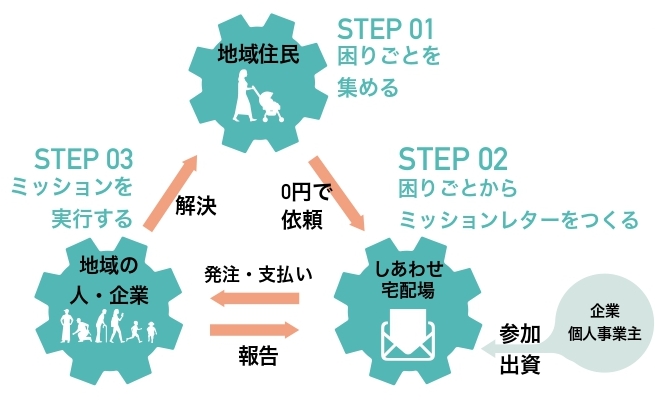 地域住民

STEP 01
困りごとを
集める

STEP 03
ミッションを
実行する

解決

0円で
依頼

STEP 02
困りごとから
ミッションレターをつくる

地域の
人・企業

発注・支払い

報告

しあわせ
宅配場

参加
出資

企業
個人事業主